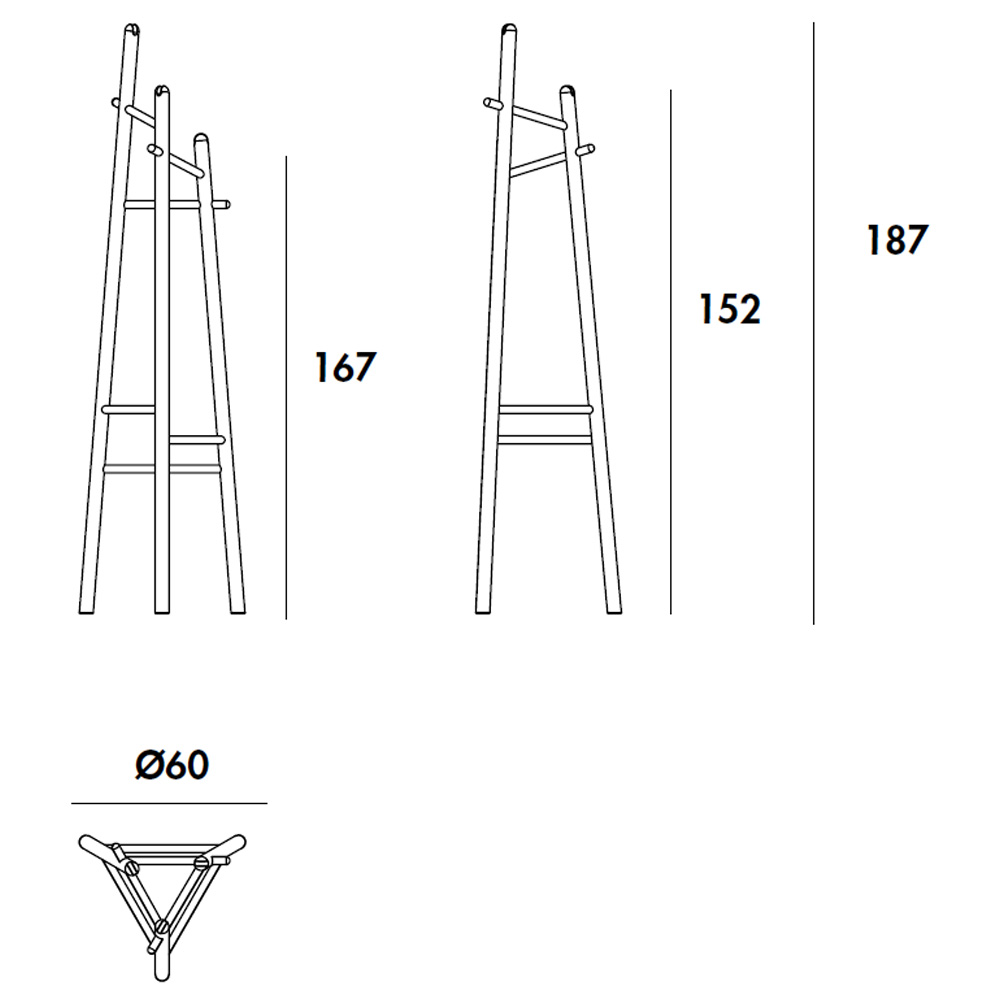 167

152

187

Ø60